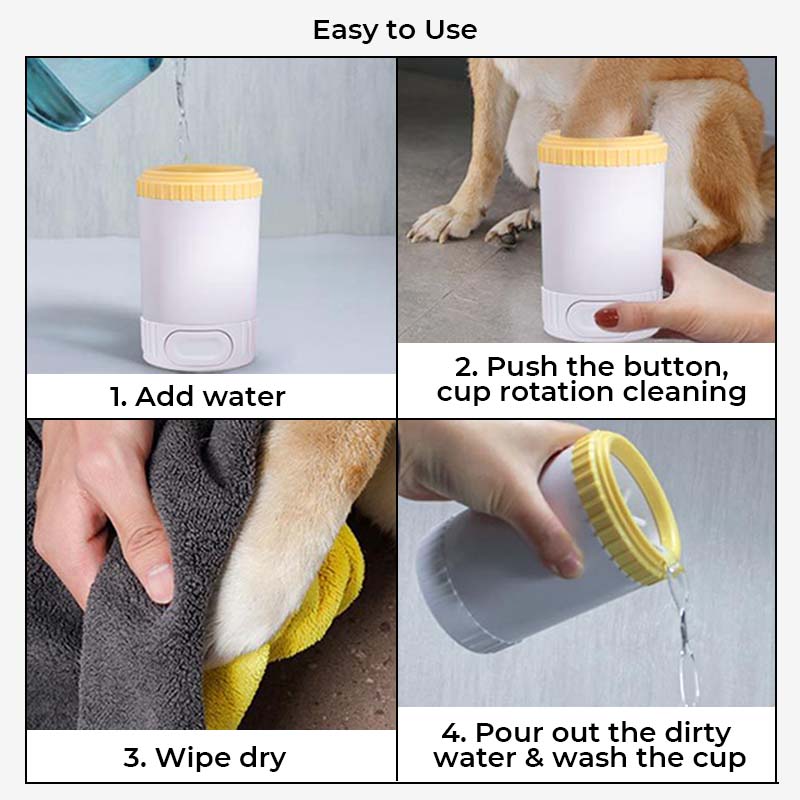 Easy to Use

1. Add water

2. Push the button, cup rotation cleaning

3. Wipe dry

4. Pour out the dirty water & wash the cup