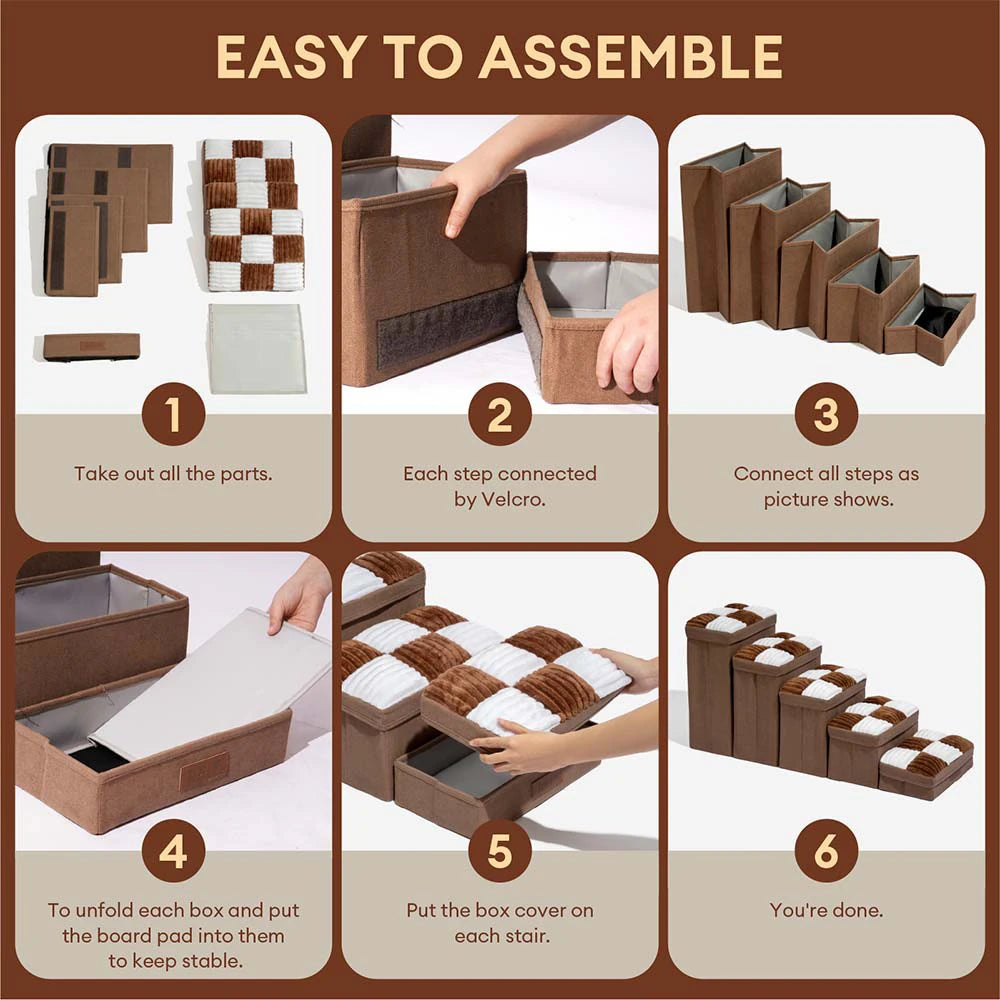 EASY TO ASSEMBLE

1

Take out all the parts.

2

Each step connected by Velcro.

3

Connect all steps as picture shows.

4

To unfold each box and put the board pad into them to keep stable.

5

Put the box cover on each stair.

6

You're done.