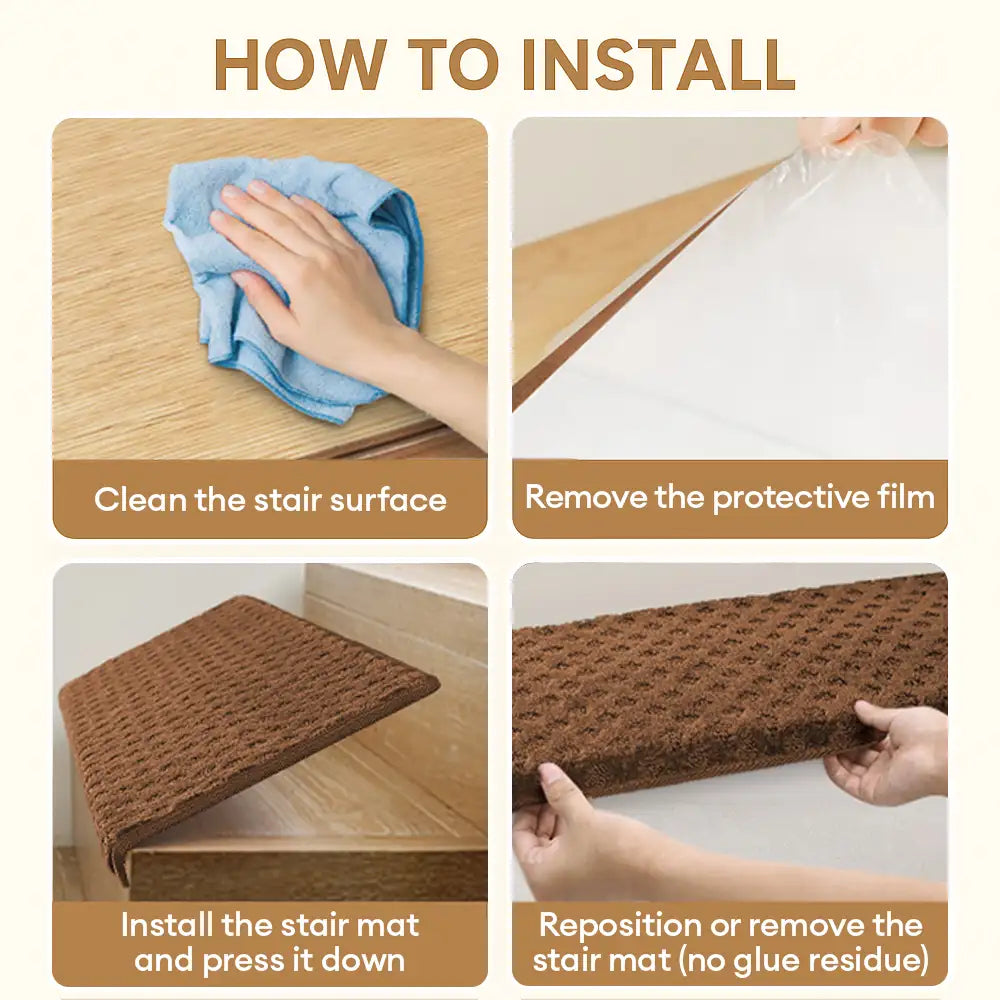 HOW TO INSTALL

Clean the stair surface

Remove the protective film

Install the stair mat and press it down

Reposition or remove the stair mat (no glue residue)