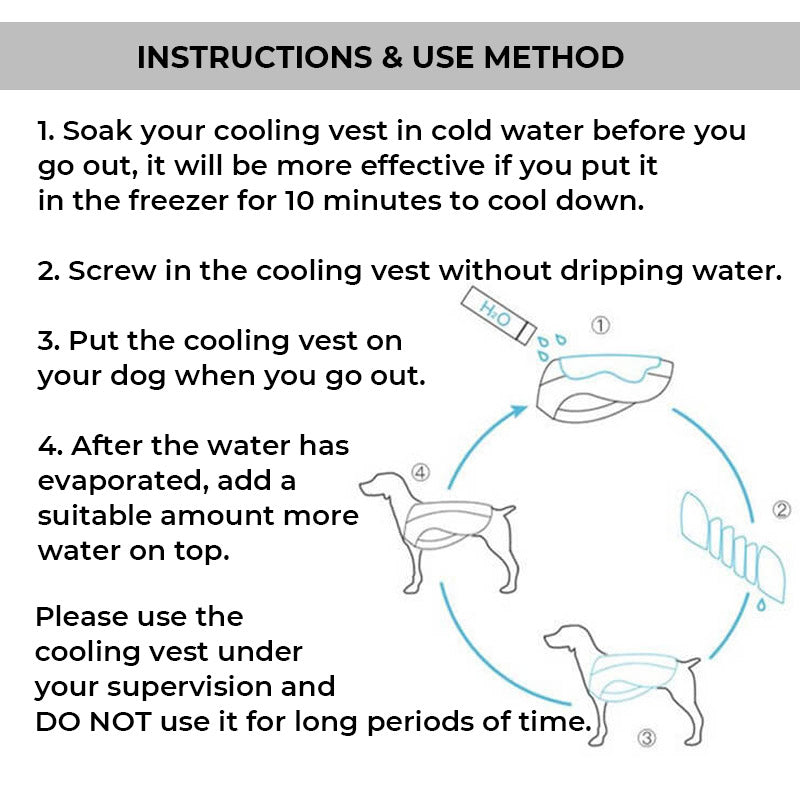 INSTRUCTIONS & USE METHOD

1. Soak your cooling vest in cold water before you go out, it will be more effective if you put it in the freezer for 10 minutes to cool down.

2. Screw in the cooling vest without dripping water.

3. Put the cooling vest on your dog when you go out.

4. After the water has evaporated, add a suitable amount more water on top.

Please use the cooling vest under your supervision and DO NOT use it for long periods of time.

$H_2O$

①

②

③

④